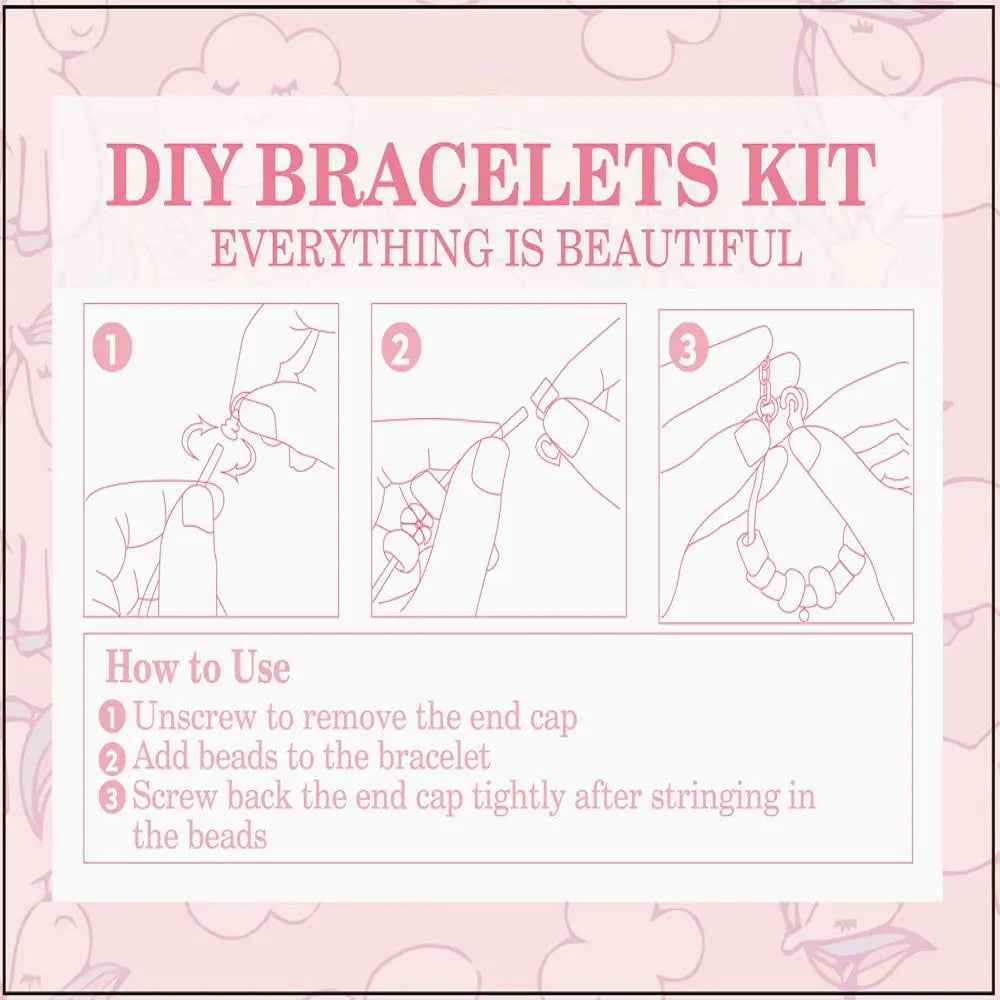 DIY BRACELETS KIT
EVERYTHING IS BEAUTIFUL

1

2

3

How to Use
1 Unscrew to remove the end cap
2 Add beads to the bracelet
3 Screw back the end cap tightly after stringing in the beads